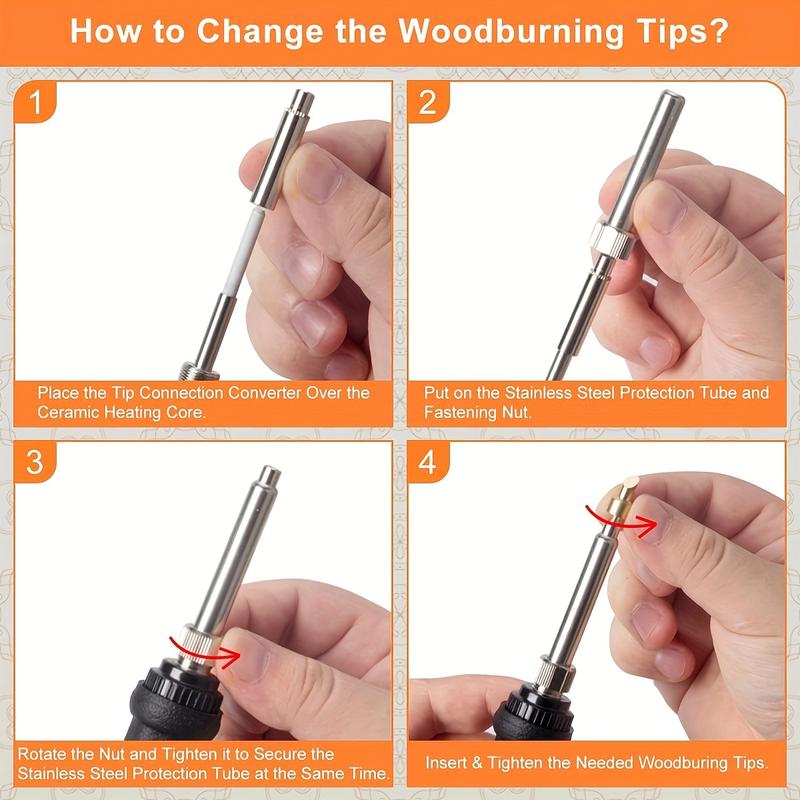 How to Change the Woodburning Tips?

1

Place the Tip Connection Converter Over the Ceramic Heating Core.

2

Put on the Stainless Steel Protection Tube and Fastening Nut.

3

Rotate the Nut and Tighten it to Secure the Stainless Steel Protection Tube at the Same Time.

4

Insert & Tighten the Needed Woodburing Tips.