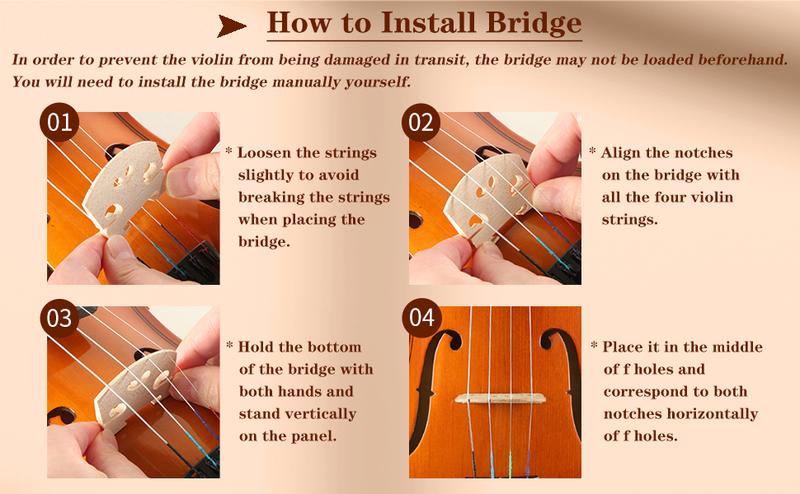 How to Install Bridge

In order to prevent the violin from being damaged in transit, the bridge may not be loaded beforehand. You will need to install the bridge manually yourself.

01

* Loosen the strings slightly to avoid breaking the strings when placing the bridge.

02

* Align the notches on the bridge with all the four violin strings.

03

* Hold the bottom of the bridge with both hands and stand vertically on the panel.

04

* Place it in the middle of f holes and correspond to both notches horizontally of f holes.