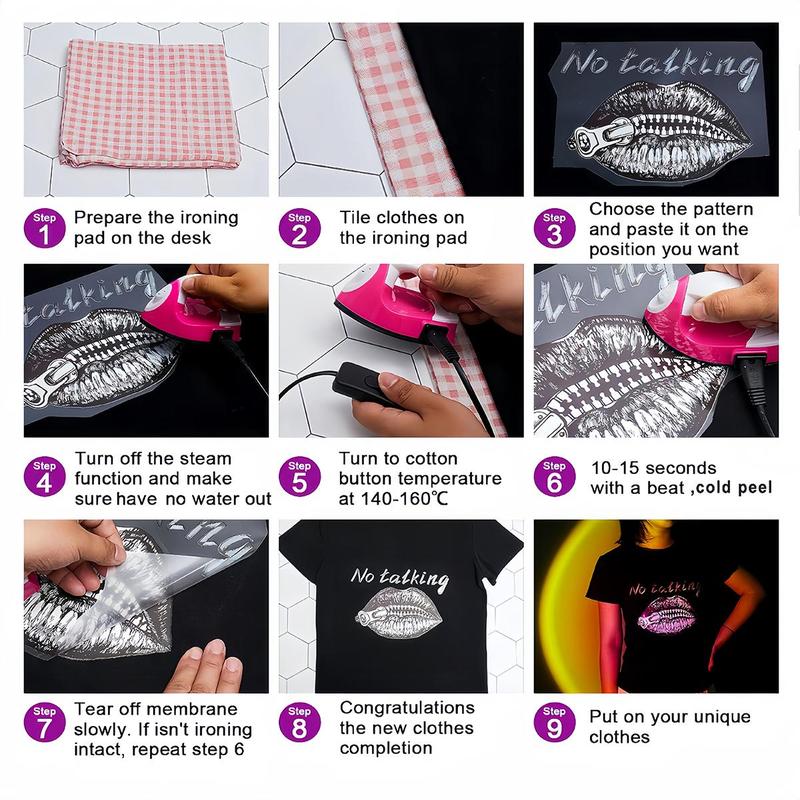 No talking

Step 1 Prepare the ironing pad on the desk

Step 2 Tile clothes on the ironing pad

Step 3 Choose the pattern and paste it on the position you want

talking

Step 4 Turn off the steam function and make sure have no water out

Step 5 Turn to cotton button temperature at 140-160℃

Step 6 10-15 seconds with a beat ,cold peel

No talking

No talking

Step 7 Tear off membrane slowly. If isn't ironing intact, repeat step 6

Step 8 Congratulations the new clothes completion

Step 9 Put on your unique clothes