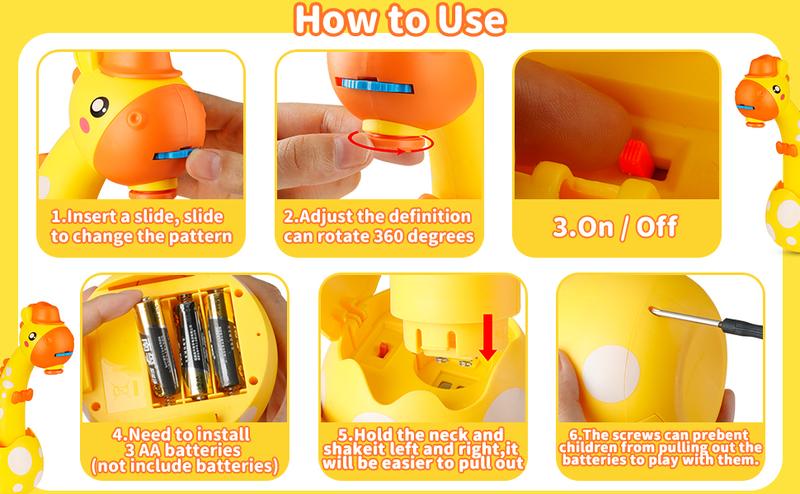 How to Use

1.Insert a slide, slide to change the pattern

2.Adjust the definition can rotate 360 degrees

3.On / Off

4.Need to install 3 AA batteries (not include batteries)

5.Hold the neck and shakeit left and right,it will be easier to pull out

6.The screws can prebent children from pulling out the batteries to play with them.