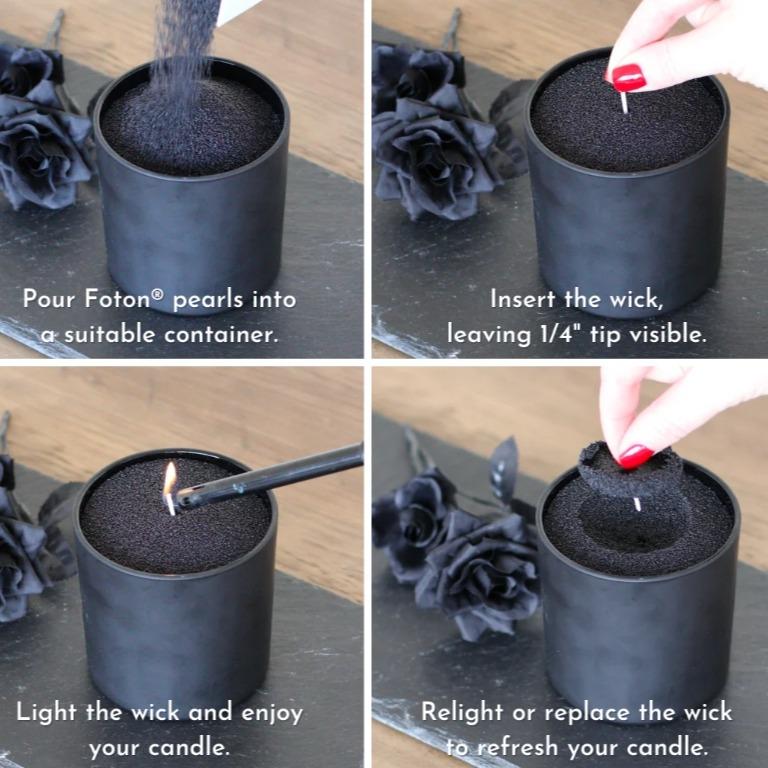 Pour Foton® pearls into a suitable container.

Insert the wick, leaving 1/4" tip visible.

Light the wick and enjoy your candle.

Relight or replace the wick to refresh your candle.