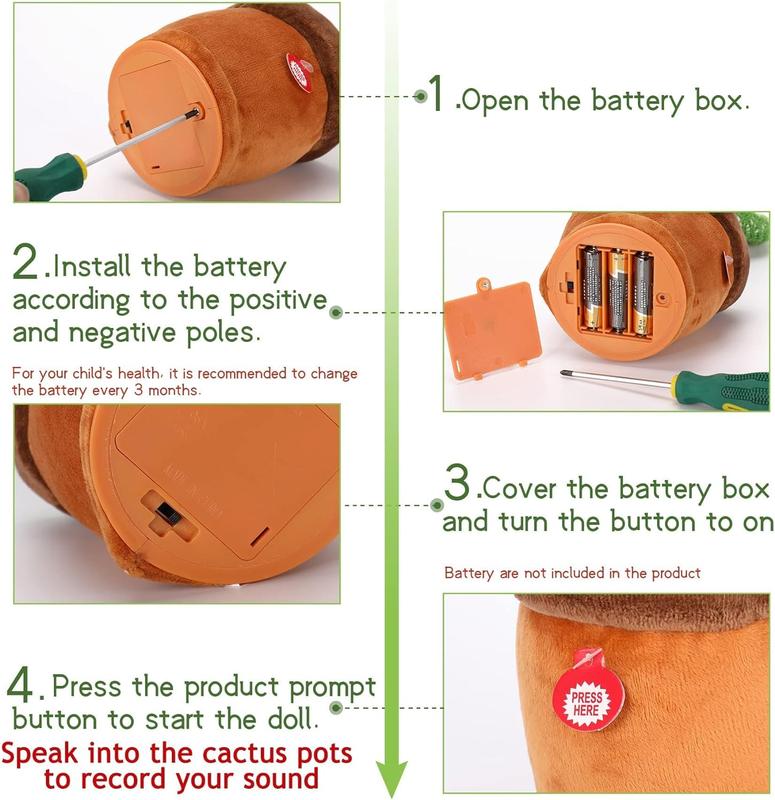 1.Open the battery box.

2.Install the battery according to the positive and negative poles.

For your child's health, it is recommended to change the battery every 3 months.

3.Cover the battery box and turn the button to on

Battery are not included in the product

4.Press the product prompt button to start the doll.

Speak into the cactus pots to record your sound

PRESS HERE