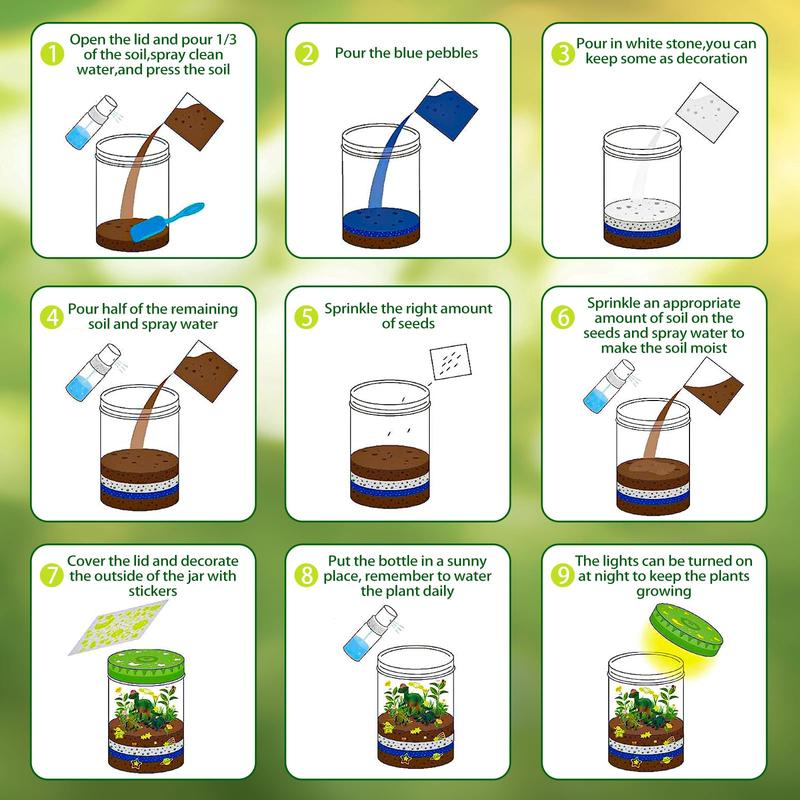 1 Open the lid and pour 1/3 of the soil,spray clean water,and press the soil

2 Pour the blue pebbles

3 Pour in white stone,you can keep some as decoration

4 Pour half of the remaining soil and spray water

5 Sprinkle the right amount of seeds

6 Sprinkle an appropriate amount of soil on the seeds and spray water to make the soil moist

7 Cover the lid and decorate the outside of the jar with stickers

8 Put the bottle in a sunny place, remember to water the plant daily

9 The lights can be turned on at night to keep the plants growing