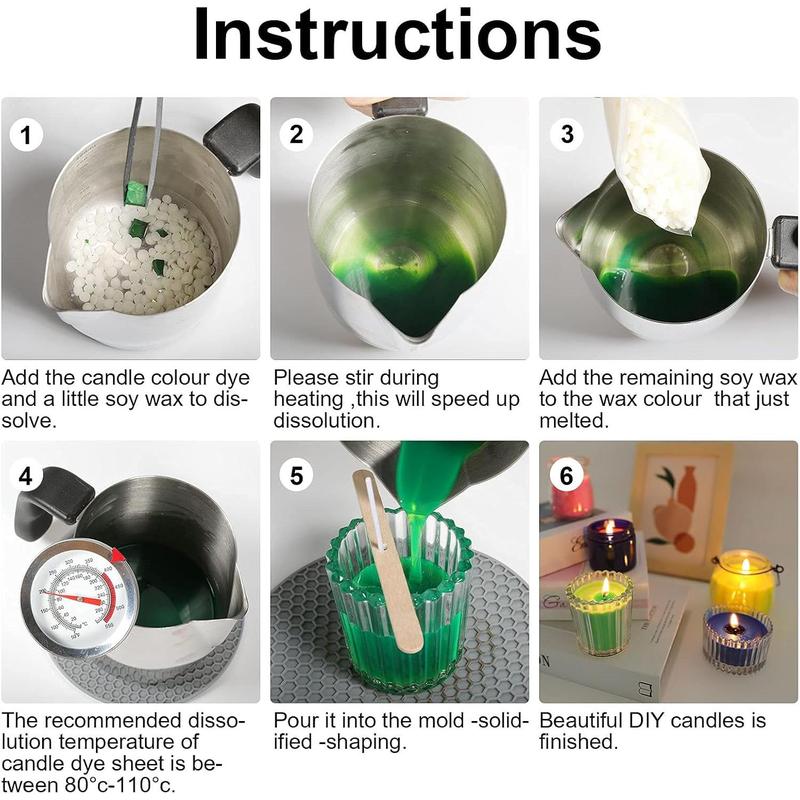 Instructions

1

Add the candle colour dye and a little soy wax to dissolve.

2

Please stir during heating ,this will speed up dissolution.

3

Add the remaining soy wax to the wax colour that just melted.

4

The recommended dissolution temperature of candle dye sheet is between 80°c-110°c.

5

Pour it into the mold -solidified -shaping.

6

Beautiful DIY candles is finished.