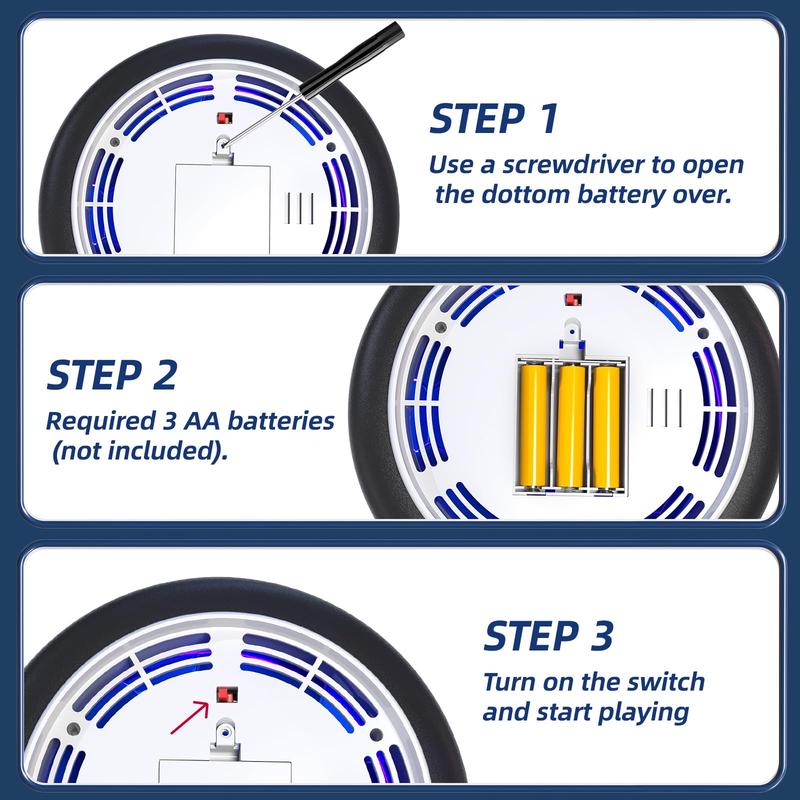 STEP 1
Use a screwdriver to open the dottom battery over.

STEP 2
Required 3 AA batteries (not included).

STEP 3
Turn on the switch and start playing