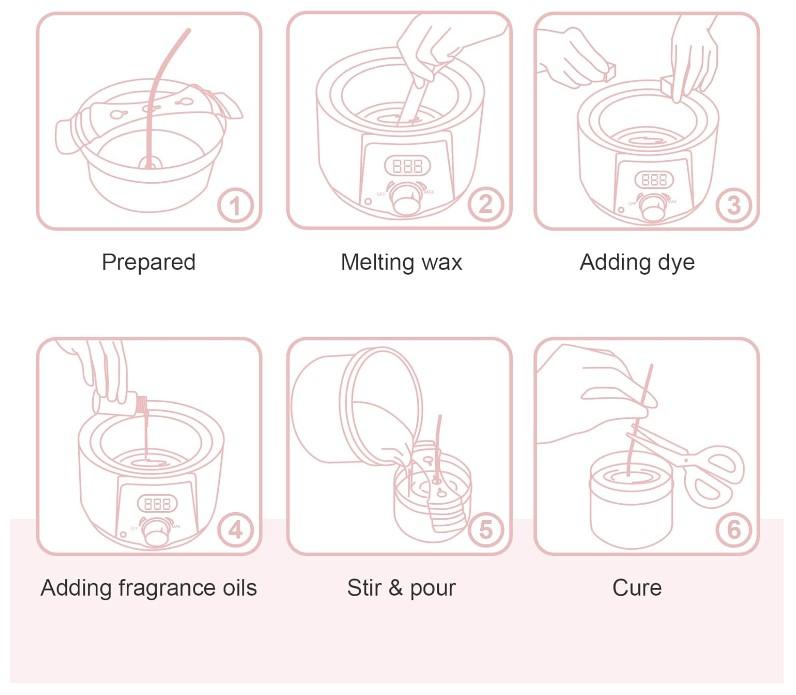 1
Prepared

2
Melting wax

3
Adding dye

4
Adding fragrance oils

5
Stir & pour

6
Cure