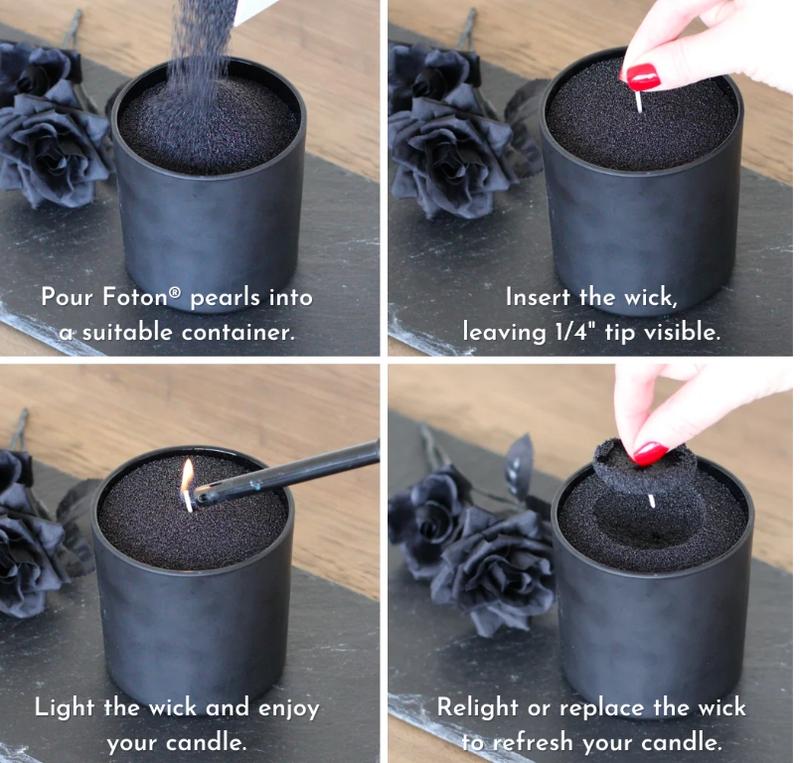 Pour Foton® pearls into a suitable container.

Insert the wick, leaving 1/4" tip visible.

Light the wick and enjoy your candle.

Relight or replace the wick to refresh your candle.