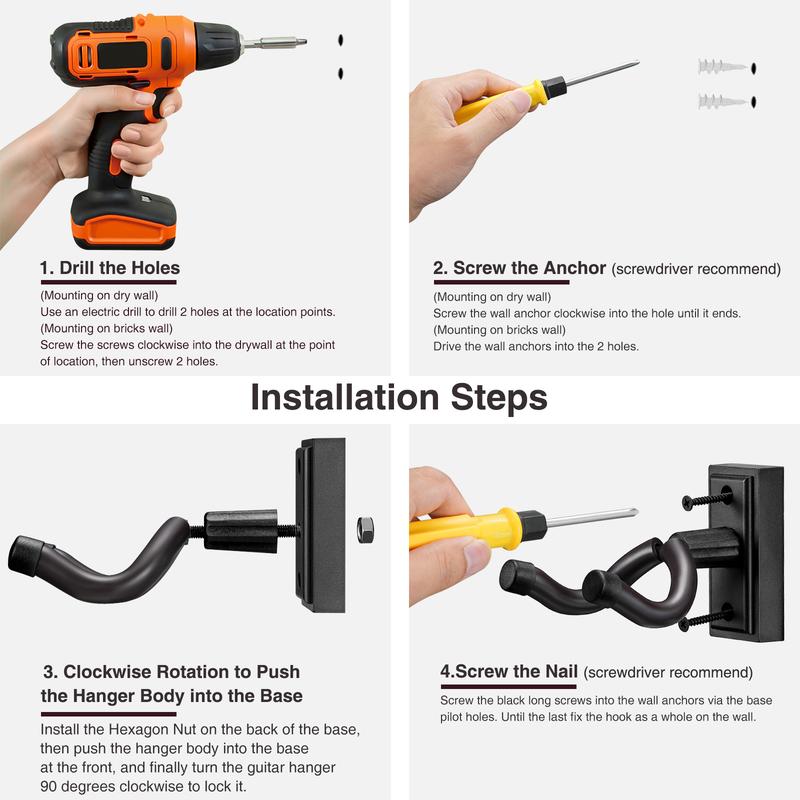 1. Drill the Holes

(Mounting on dry wall)
Use an electric drill to drill 2 holes at the location points.
(Mounting on bricks wall)
Screw the screws clockwise into the drywall at the point of location, then unscrew 2 holes.

2. Screw the Anchor (screwdriver recommend)

(Mounting on dry wall)
Screw the wall anchor clockwise into the hole until it ends.
(Mounting on bricks wall)
Drive the wall anchors into the 2 holes.

Installation Steps

3. Clockwise Rotation to Push the Hanger Body into the Base

Install the Hexagon Nut on the back of the base, then push the hanger body into the base at the front, and finally turn the guitar hanger 90 degrees clockwise to lock it.

4.Screw the Nail (screwdriver recommend)

Screw the black long screws into the wall anchors via the base pilot holes. Until the last fix the hook as a whole on the wall.