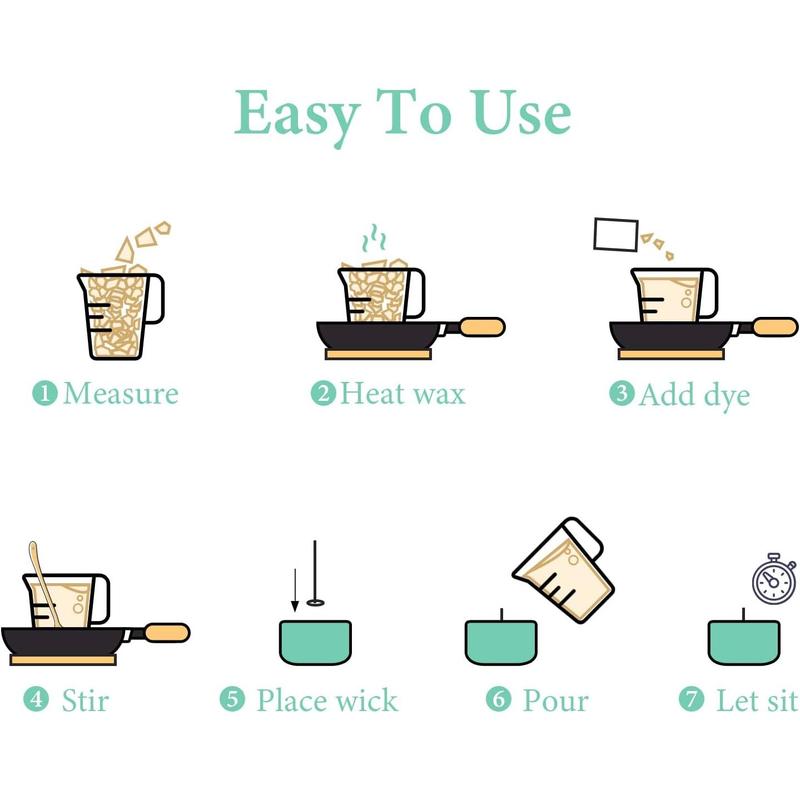 Easy To Use

1 Measure

2 Heat wax

3 Add dye

4 Stir

5 Place wick

6 Pour

7 Let sit