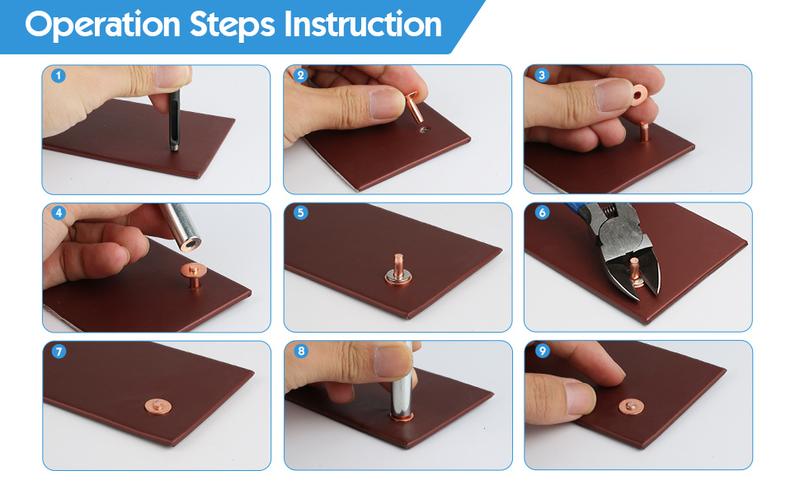 Operation Steps Instruction

1

2

3

4

5

6

7

8

9