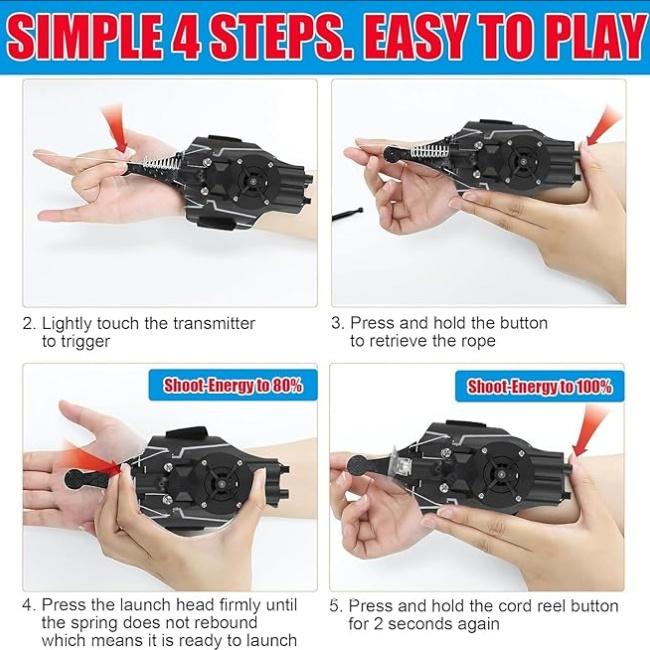 SIMPLE 4 STEPS. EASY TO PLAY

2. Lightly touch the transmitter to trigger

3. Press and hold the button to retrieve the rope

Shoot-Energy to 80%

Shoot-Energy to 100%

4. Press the launch head firmly until the spring does not rebound which means it is ready to launch

5. Press and hold the cord reel button for 2 seconds again