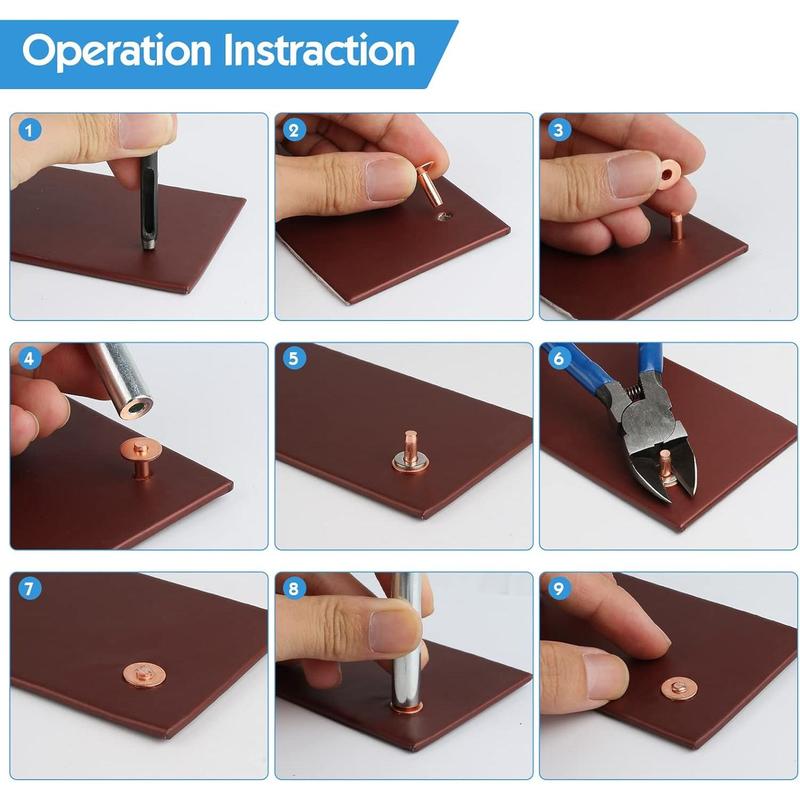 Operation Instraction

1

2

3

4

5

6

7

8

9