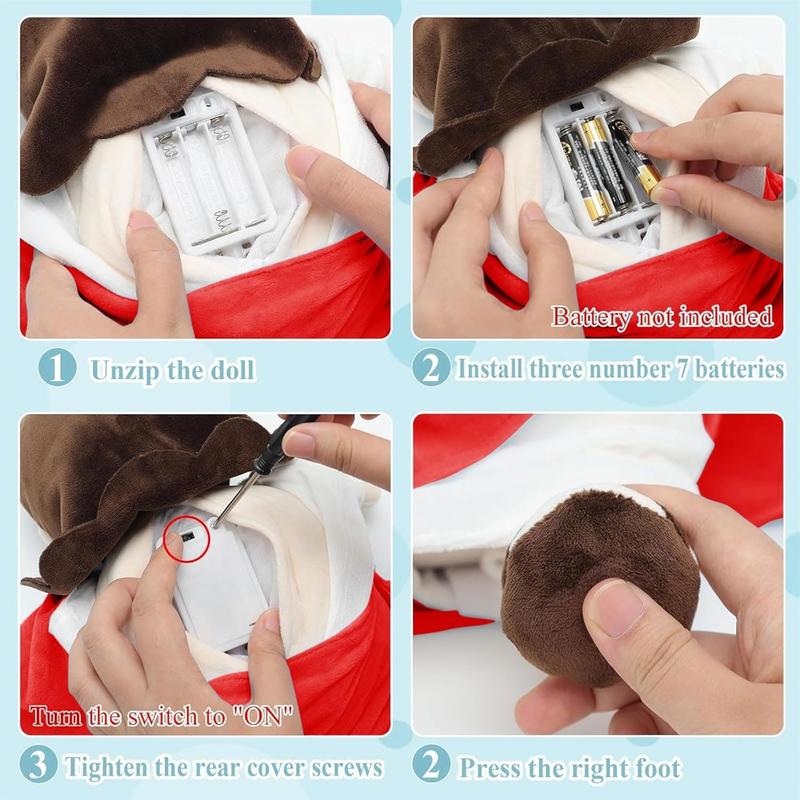 1 Unzip the doll

Battery not included

2 Install three number 7 batteries

Turn the switch to "ON"

3 Tighten the rear cover screws

2 Press the right foot