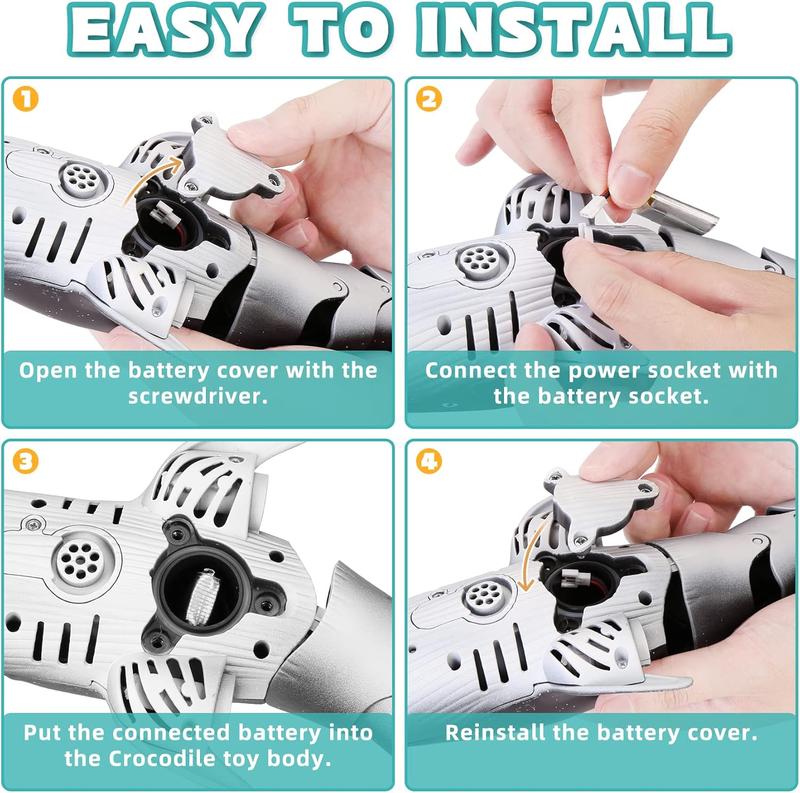 EASY TO INSTALL

1

Open the battery cover with the screwdriver.

2

Connect the power socket with the battery socket.

3

Put the connected battery into the Crocodile toy body.

4

Reinstall the battery cover.