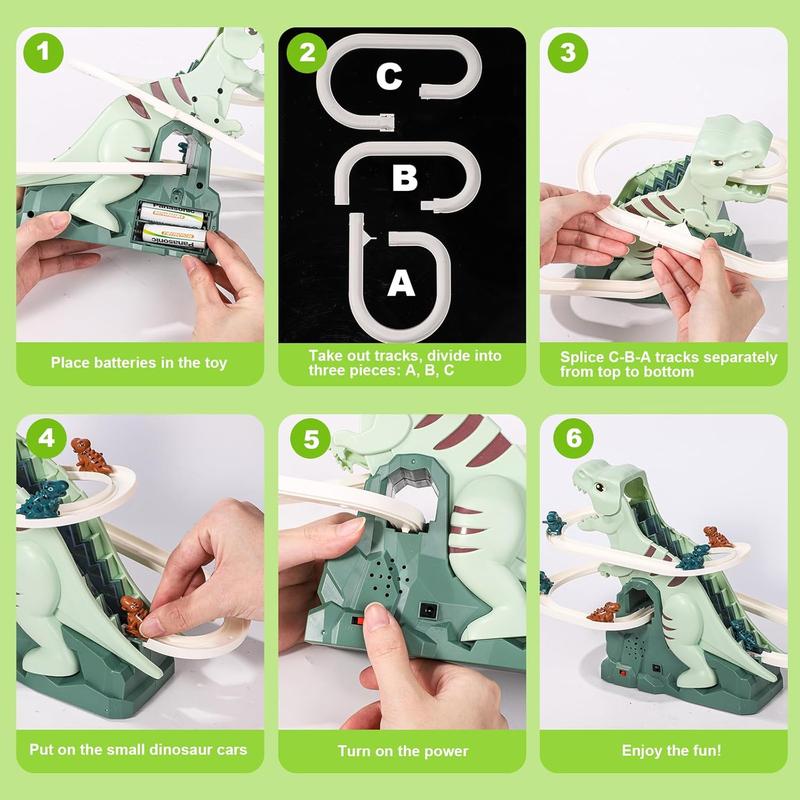 1

Panasonic

Panasonic

Place batteries in the toy

2

C

B

A

Take out tracks, divide into three pieces: A, B, C

3

Splice C-B-A tracks separately from top to bottom

4

Put on the small dinosaur cars

5

Turn on the power

6

Enjoy the fun!