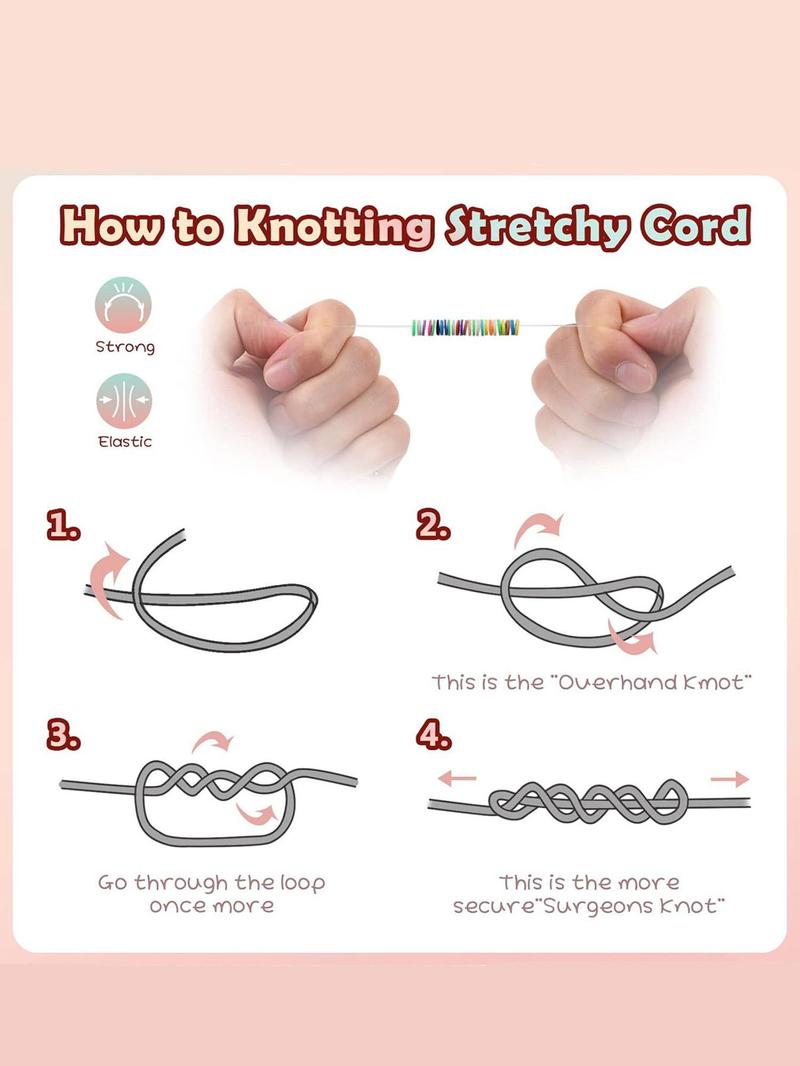 How to Knotting Stretchy Cord

Strong

Elastic

1.

2.

This is the "Overhand Kmot"

3.

Go through the loop once more

4.

This is the more secure"Surgeons Knot"