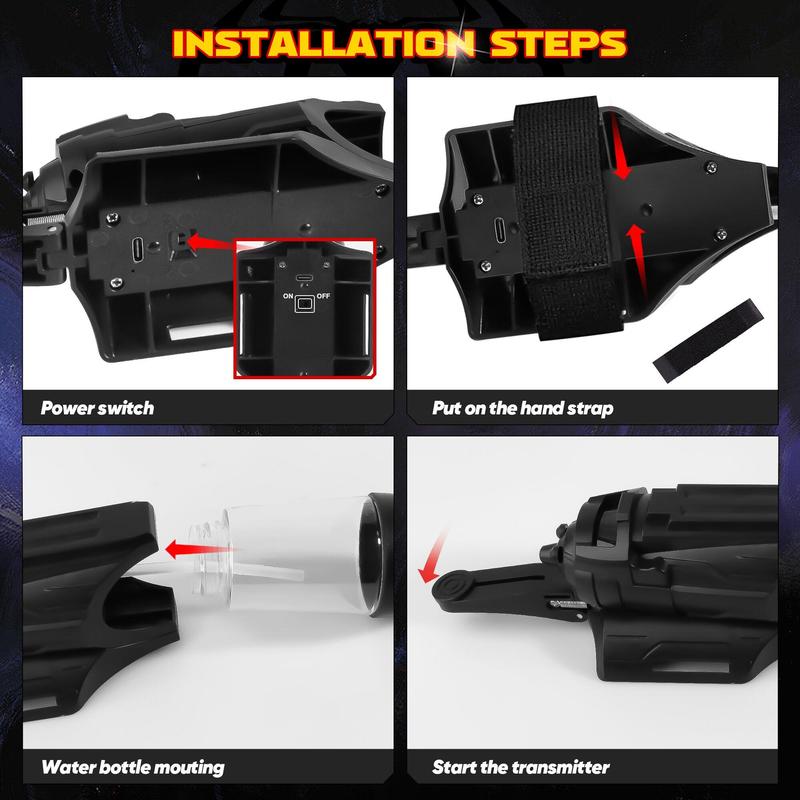 INSTALLATION STEPS

ON OFF

Power switch

Put on the hand strap

Water bottle mouting

Start the transmitter