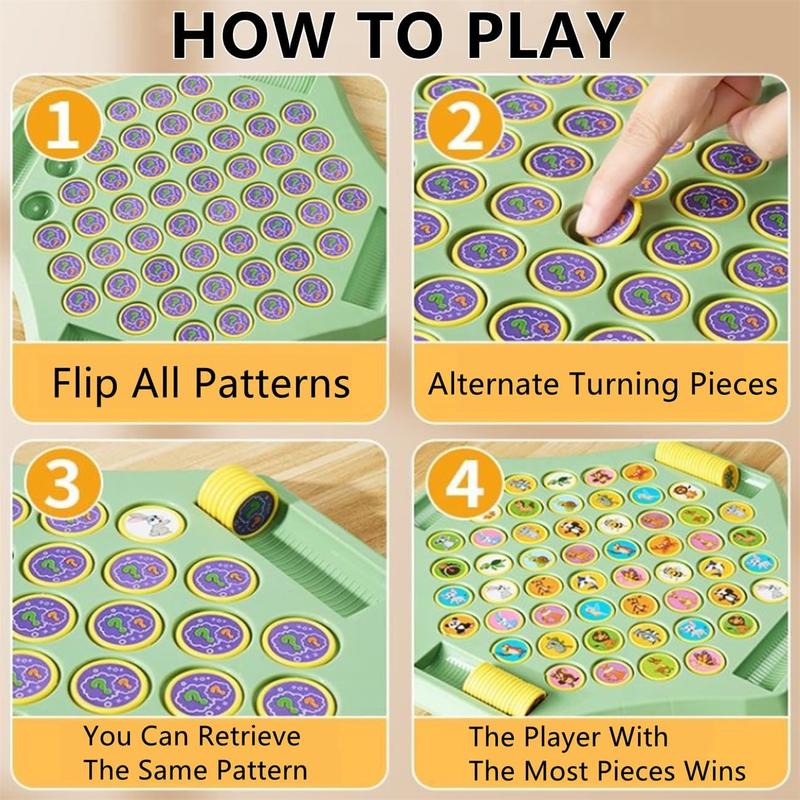 HOW TO PLAY

1

Flip All Patterns

2

Alternate Turning Pieces

3

You Can Retrieve The Same Pattern

4

The Player With The Most Pieces Wins