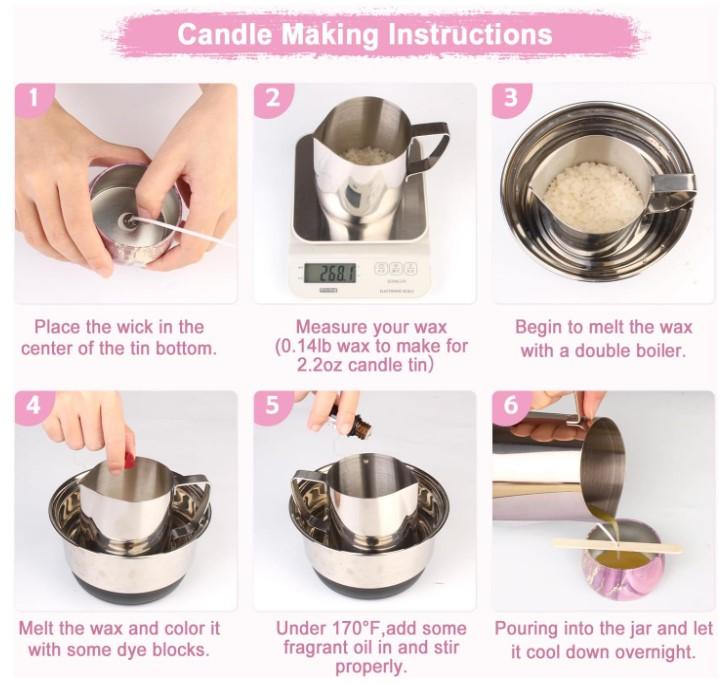 Candle Making Instructions

1

Place the wick in the center of the tin bottom.

2

268.1

Measure your wax (0.14lb wax to make for 2.2oz candle tin)

3

Begin to melt the wax with a double boiler.

4

Melt the wax and color it with some dye blocks.

5

Under 170°F,add some fragrant oil in and stir properly.

6

Pouring into the jar and let it cool down overnight.