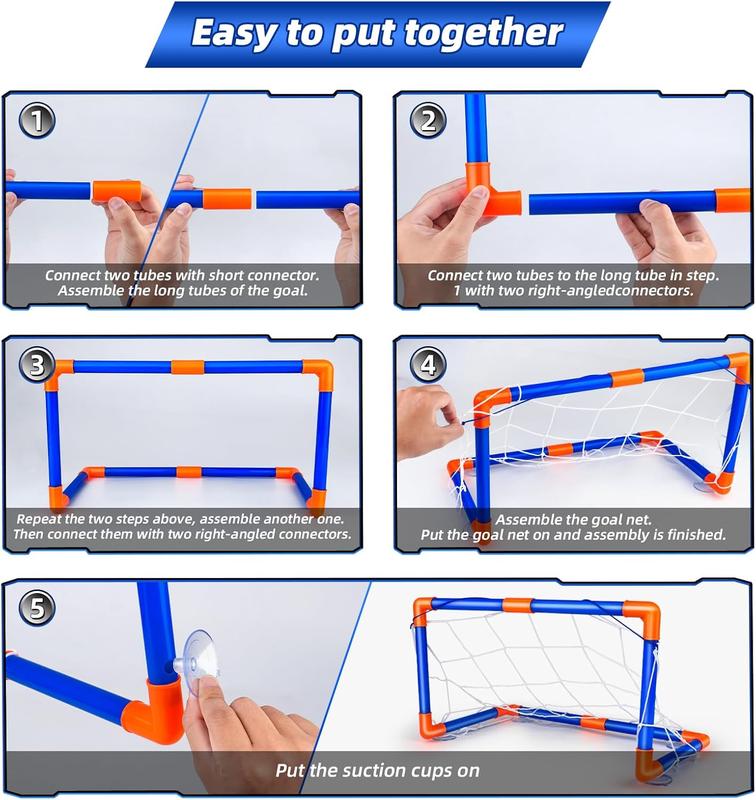 Easy to put together

1

Connect two tubes with short connector. Assemble the long tubes of the goal.

2

Connect two tubes to the long tube in step. 1 with two right-angledconnectors.

3

Repeat the two steps above, assemble another one. Then connect them with two right-angled connectors.

4

Assemble the goal net. Put the goal net on and assembly is finished.

5

Put the suction cups on