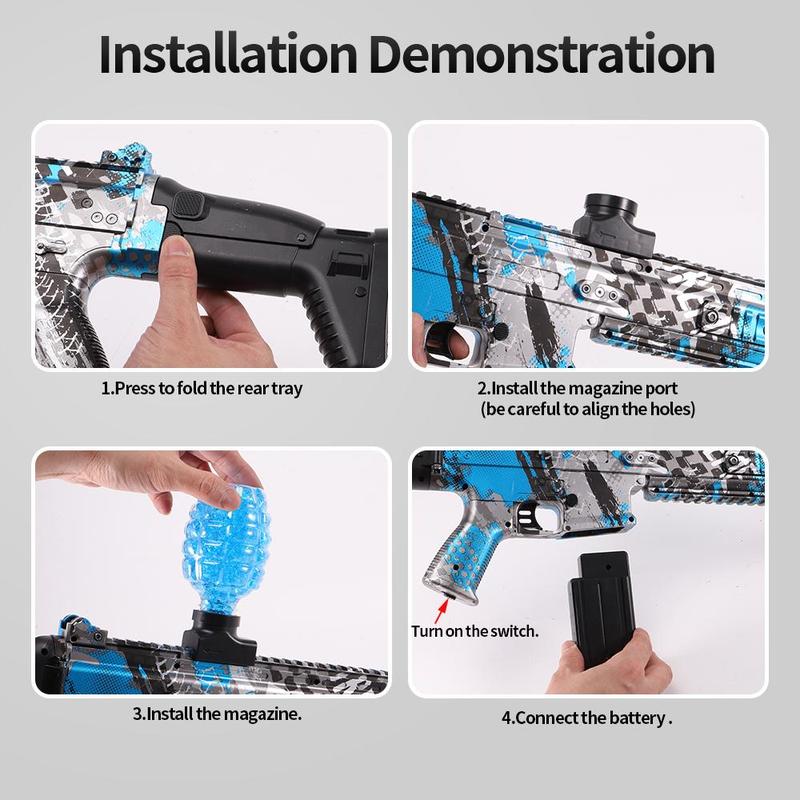 Installation Demonstration

1.Press to fold the rear tray

2.Install the magazine port (be careful to align the holes)

3.Install the magazine.

Turn on the switch.

4.Connect the battery .