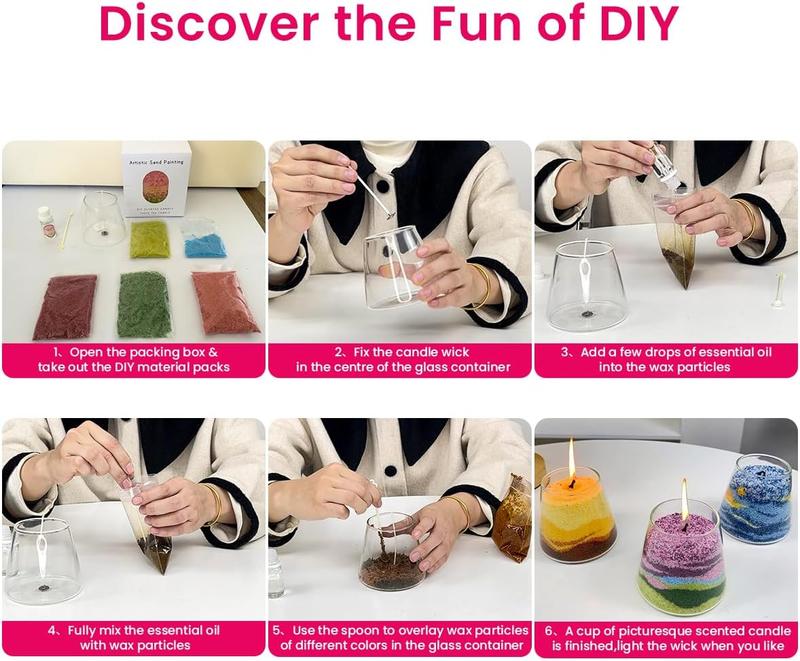 Discover the Fun of DIY

Artistic Sand Painting

1、Open the packing box & take out the DIY material packs

2、Fix the candle wick in the centre of the glass container

3、Add a few drops of essential oil into the wax particles

4、Fully mix the essential oil with wax particles

5、Use the spoon to overlay wax particles of different colors in the glass container

6、A cup of picturesque scented candle is finished,light the wick when you like