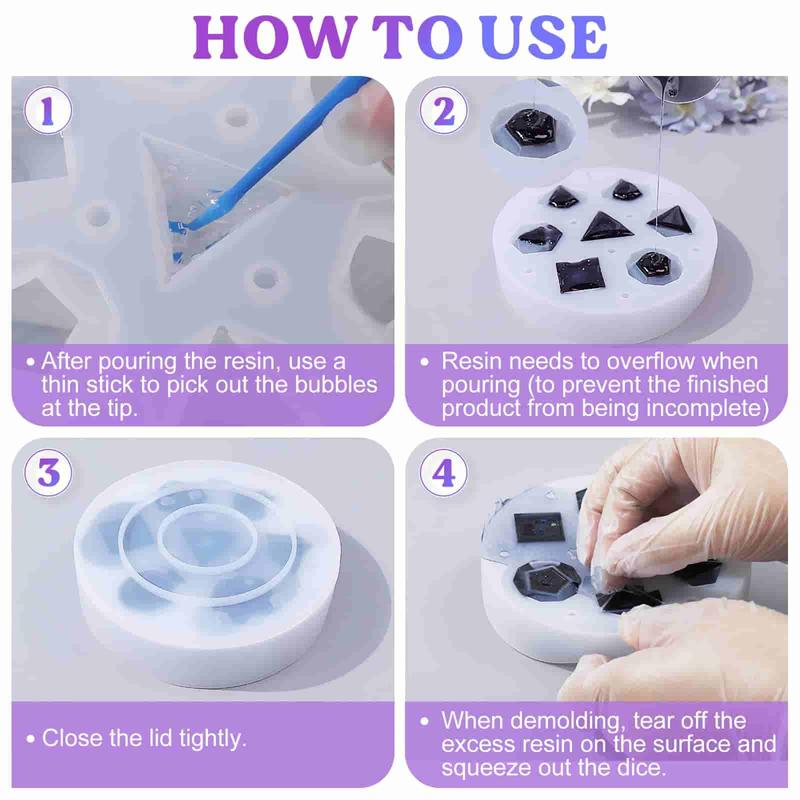 HOW TO USE

1

• After pouring the resin, use a thin stick to pick out the bubbles at the tip.

2

• Resin needs to overflow when pouring (to prevent the finished product from being incomplete)

3

• Close the lid tightly.

4

• When demolding, tear off the excess resin on the surface and squeeze out the dice.