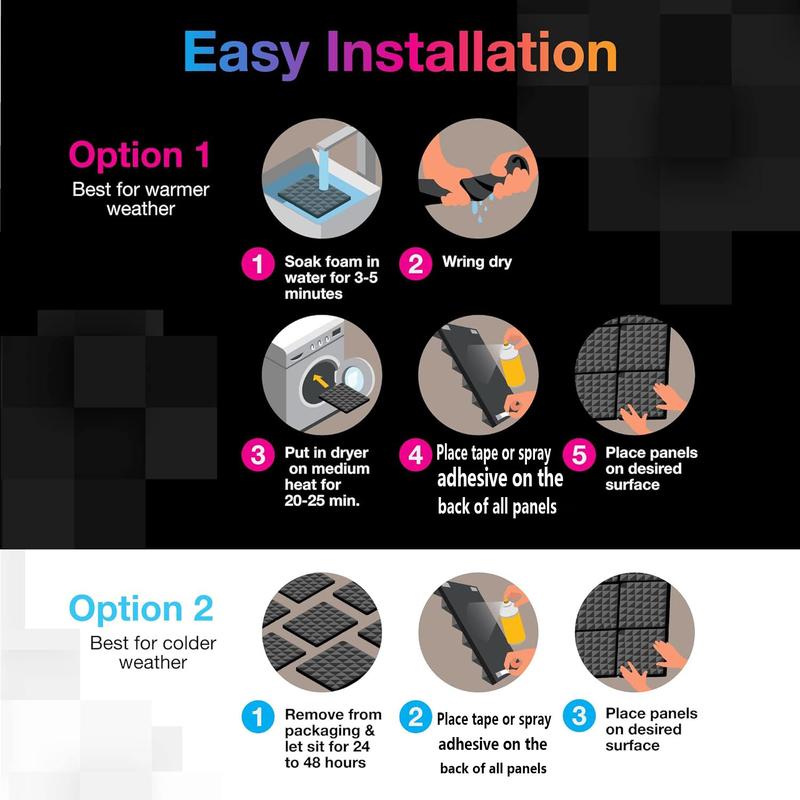 Easy Installation

Option 1
Best for warmer weather

1 Soak foam in water for 3-5 minutes

2 Wring dry

3 Put in dryer on medium heat for 20-25 min.

4 Place tape or spray adhesive on the back of all panels

5 Place panels on desired surface

Option 2
Best for colder weather

1 Remove from packaging & let sit for 24 to 48 hours

2 Place tape or spray adhesive on the back of all panels

3 Place panels on desired surface