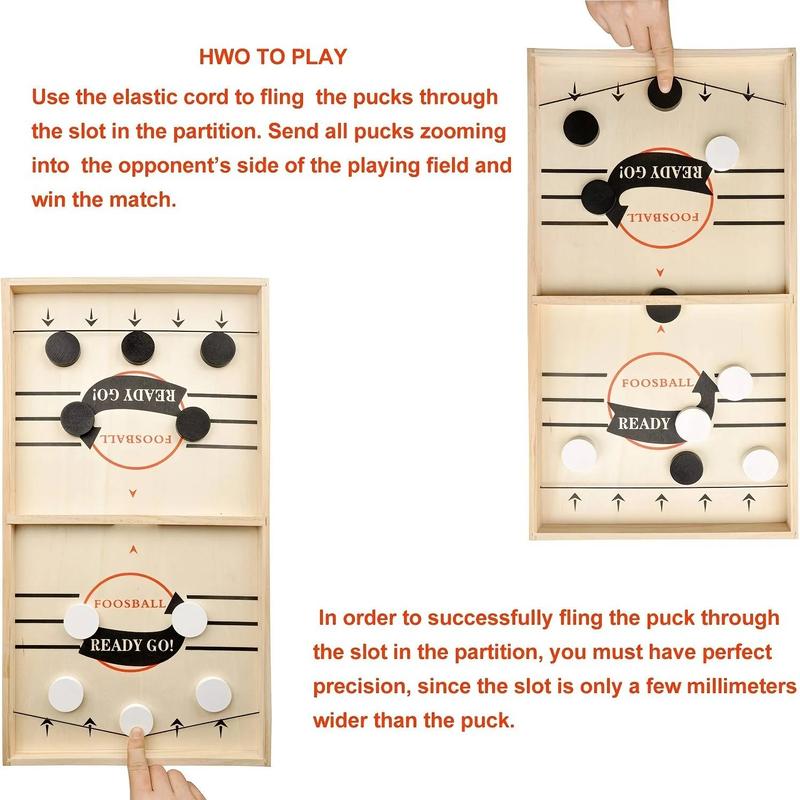 HWO TO PLAY

Use the elastic cord to fling the pucks through the slot in the partition. Send all pucks zooming into the opponent's side of the playing field and win the match.

READY GO!

FOOSBALL

FOOSBALL

READY

READY GO!

FOOSBALL

FOOSBALL

READY GO!

In order to successfully fling the puck through the slot in the partition, you must have perfect precision, since the slot is only a few millimeters wider than the puck.