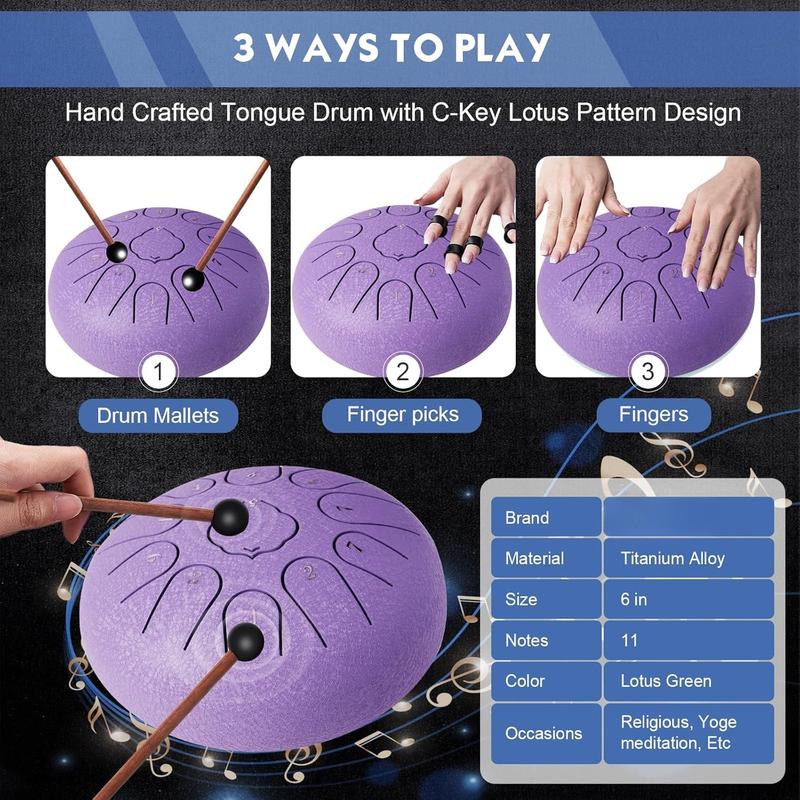 3 WAYS TO PLAY

Hand Crafted Tongue Drum with C-Key Lotus Pattern Design

1
Drum Mallets

2
Finger picks

3
Fingers

| Brand | |
|---|---|
| Material | Titanium Alloy |
| Size | 6 in |
| Notes | 11 |
| Color | Lotus Green |
| Occasions | Religious, Yoge meditation, Etc |