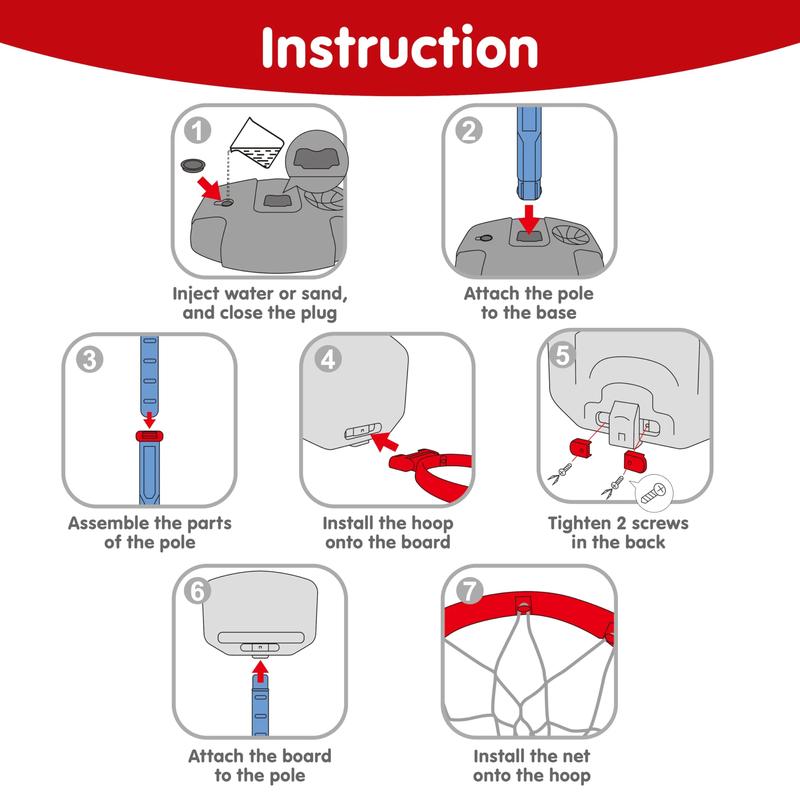 Instruction

1

Inject water or sand, and close the plug

2

Attach the pole to the base

3

Assemble the parts of the pole

4

Install the hoop onto the board

5

Tighten 2 screws in the back

6

Attach the board to the pole

7

Install the net onto the hoop