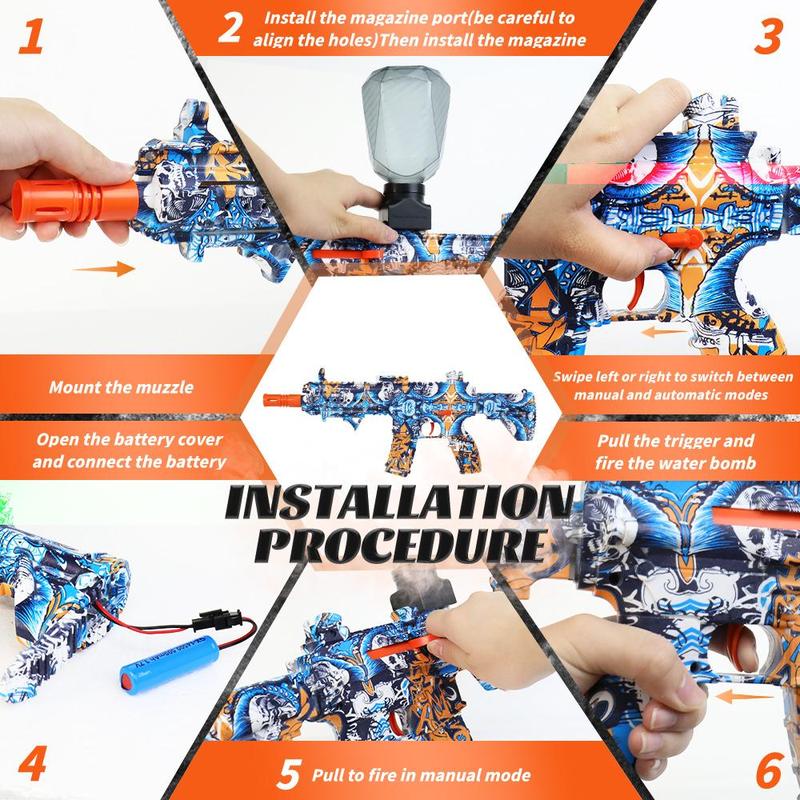 1

2 Install the magazine port(be careful to align the holes)Then install the magazine

3

Mount the muzzle

Swipe left or right to switch between manual and automatic modes

Open the battery cover and connect the battery

Pull the trigger and fire the water bomb

INSTALLATION PROCEDURE

4

5 Pull to fire in manual mode

6