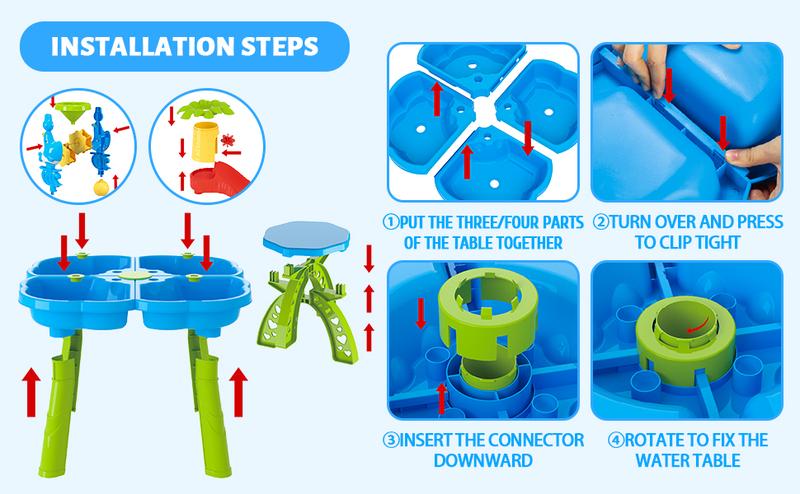 INSTALLATION STEPS

①PUT THE THREE/FOUR PARTS OF THE TABLE TOGETHER

②TURN OVER AND PRESS TO CLIP TIGHT

③INSERT THE CONNECTOR DOWNWARD

④ROTATE TO FIX THE WATER TABLE