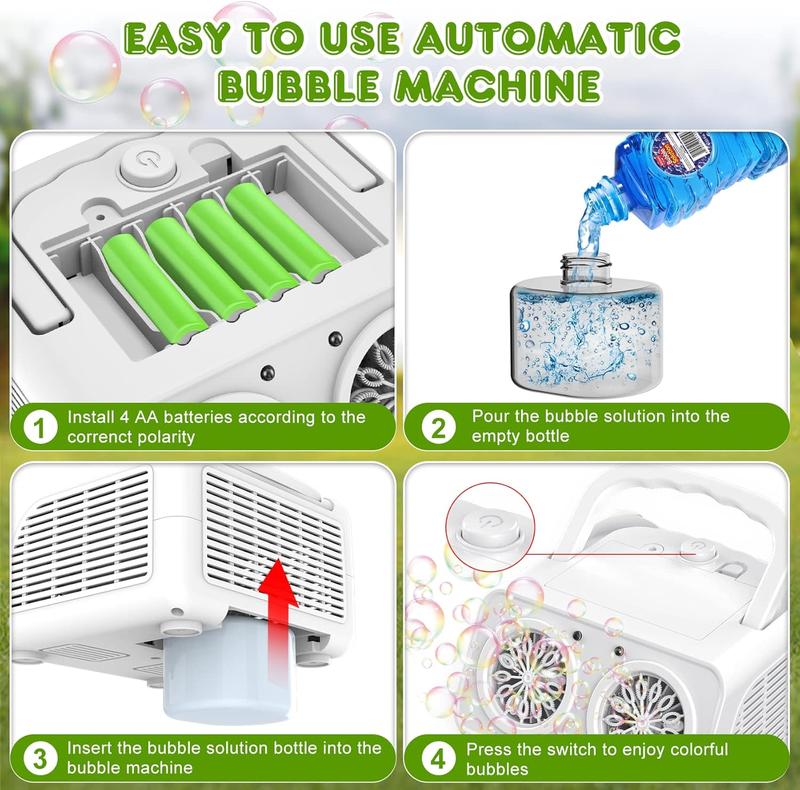 EASY TO USE AUTOMATIC BUBBLE MACHINE

1 Install 4 AA batteries according to the correnct polarity

2 Pour the bubble solution into the empty bottle

3 Insert the bubble solution bottle into the bubble machine

4 Press the switch to enjoy colorful bubbles