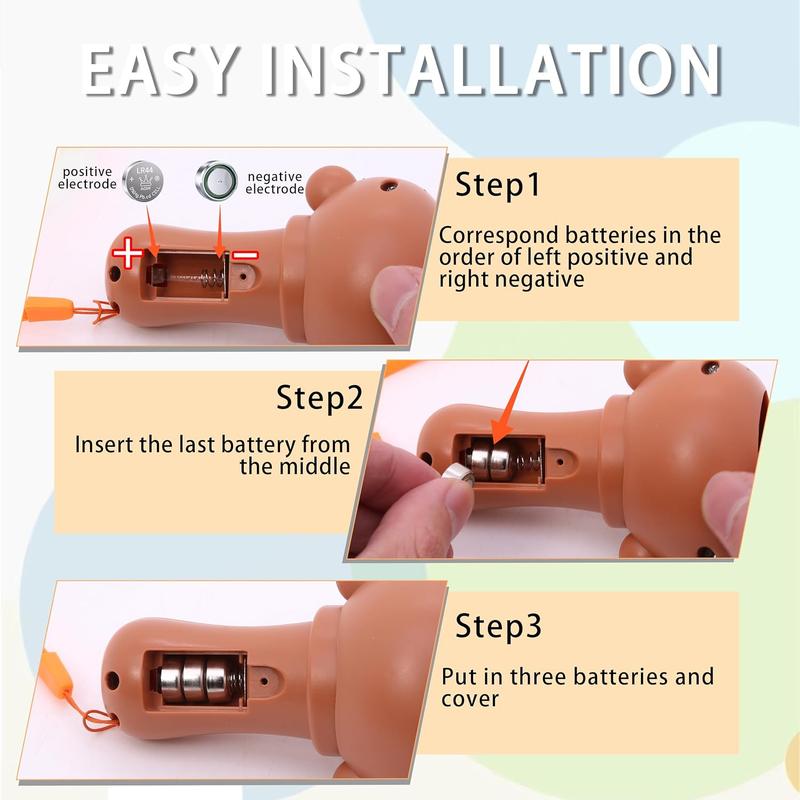 EASY INSTALLATION

positive electrode

LR44

negative electrode

+

−

Step1

Correspond batteries in the order of left positive and right negative

Step2

Insert the last battery from the middle

Step3

Put in three batteries and cover