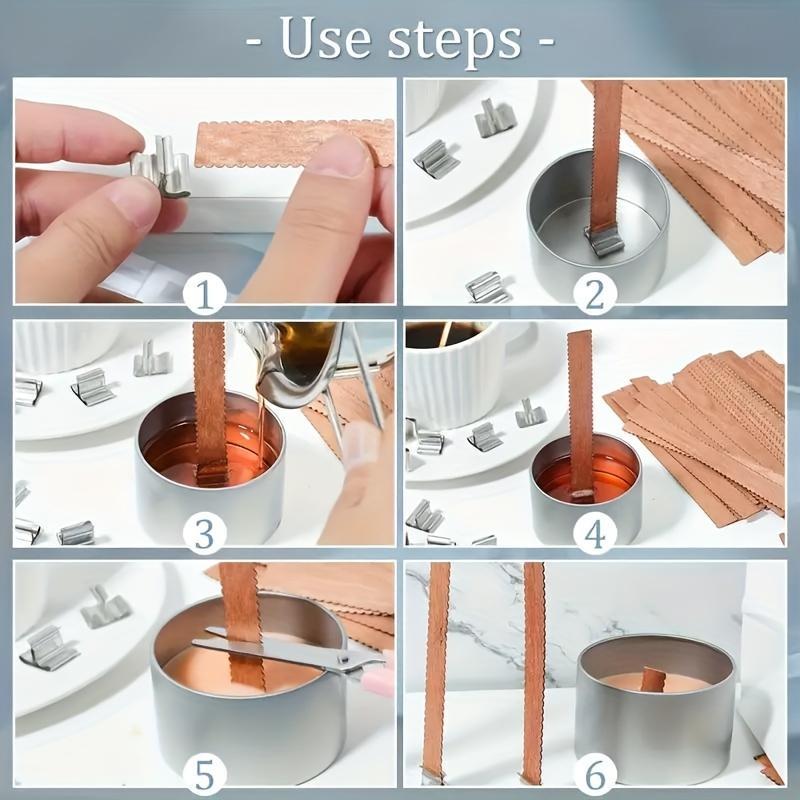 - Use steps -

1

2

3

4

5

6