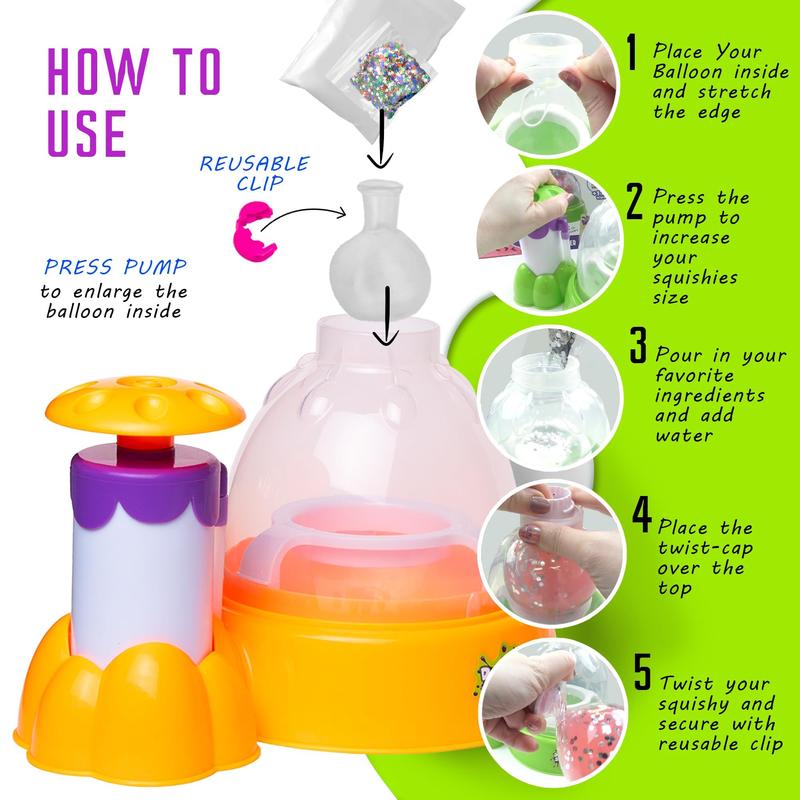 HOW TO USE

REUSABLE CLIP

PRESS PUMP to enlarge the balloon inside

1 Place Your Balloon inside and stretch the edge

2 Press the pump to increase your squishies size

3 Pour in your favorite ingredients and add water

4 Place the twist-cap over the top

5 Twist your squishy and secure with reusable clip