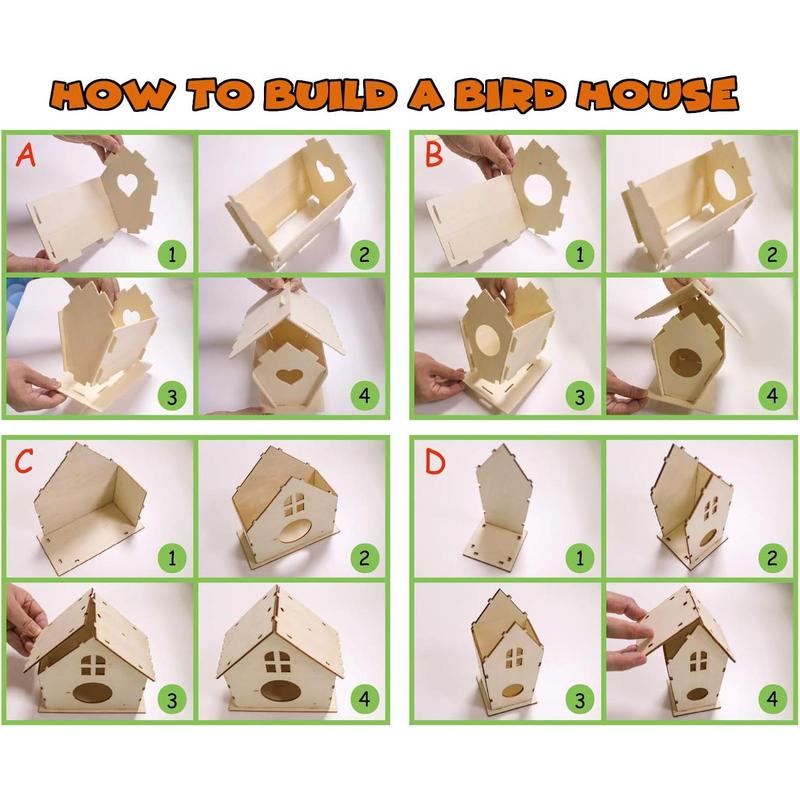 HOW TO BUILD A BIRD HOUSE

A
1
2
3
4

B
1
2
3
4

C
1
2
3
4

D
1
2
3
4