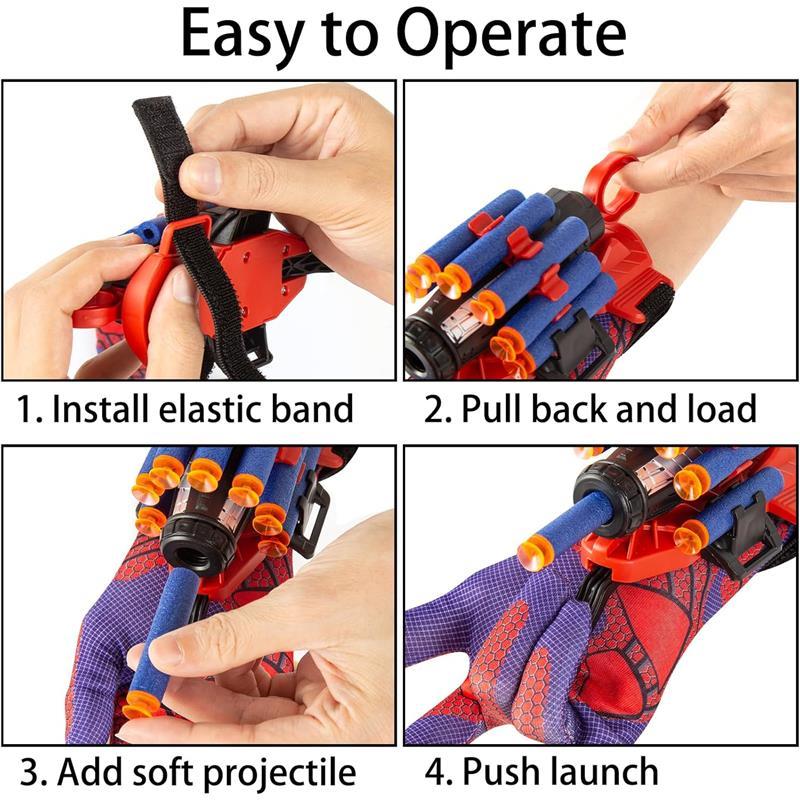 Easy to Operate

1. Install elastic band

2. Pull back and load

3. Add soft projectile

4. Push launch